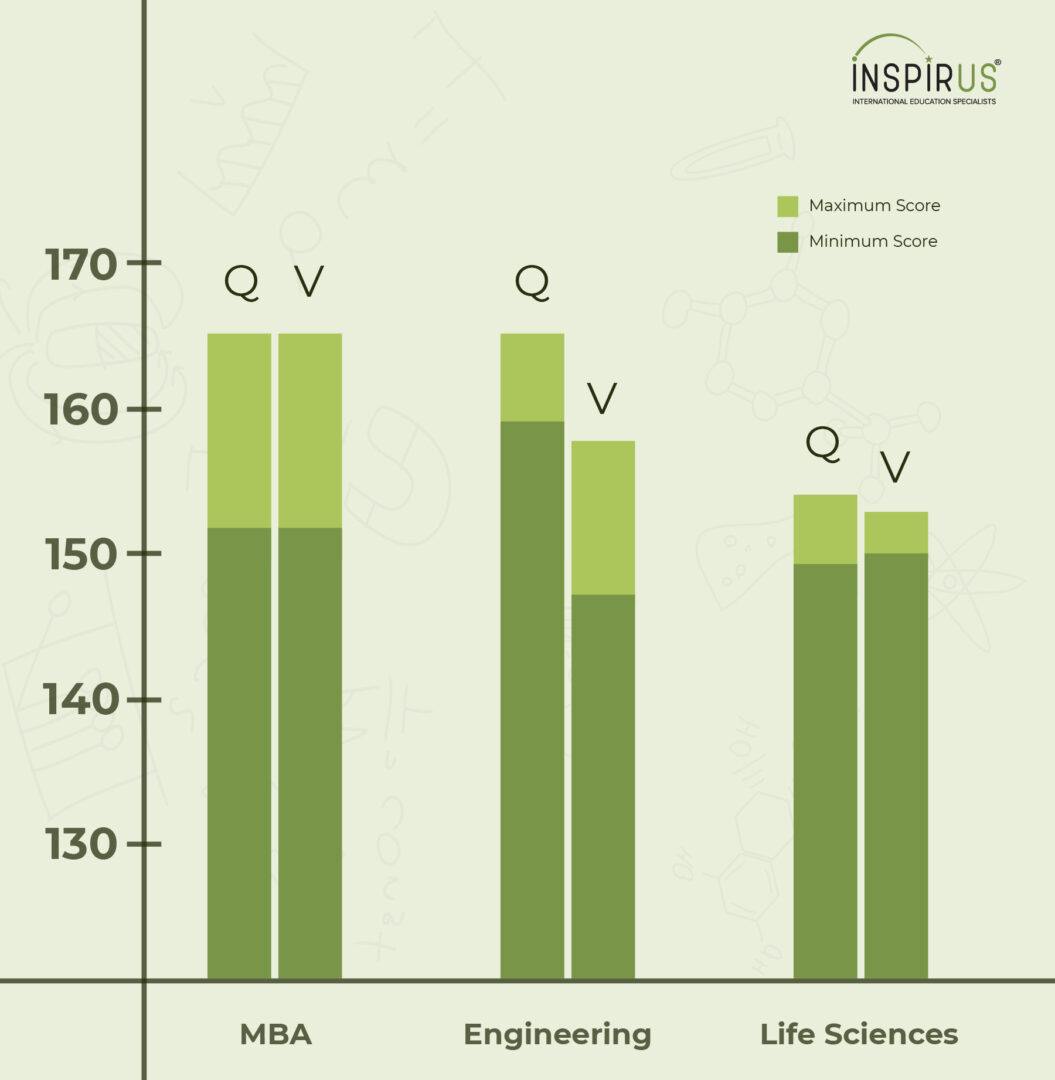 INSPIRUS®
INTERNATIONAL EDUCATION SPECIALISTS

Maximum Score
Minimum Score

170
160
150
140
130

Q V
Q
V
Q
V

MBA
Engineering
Life Sciences